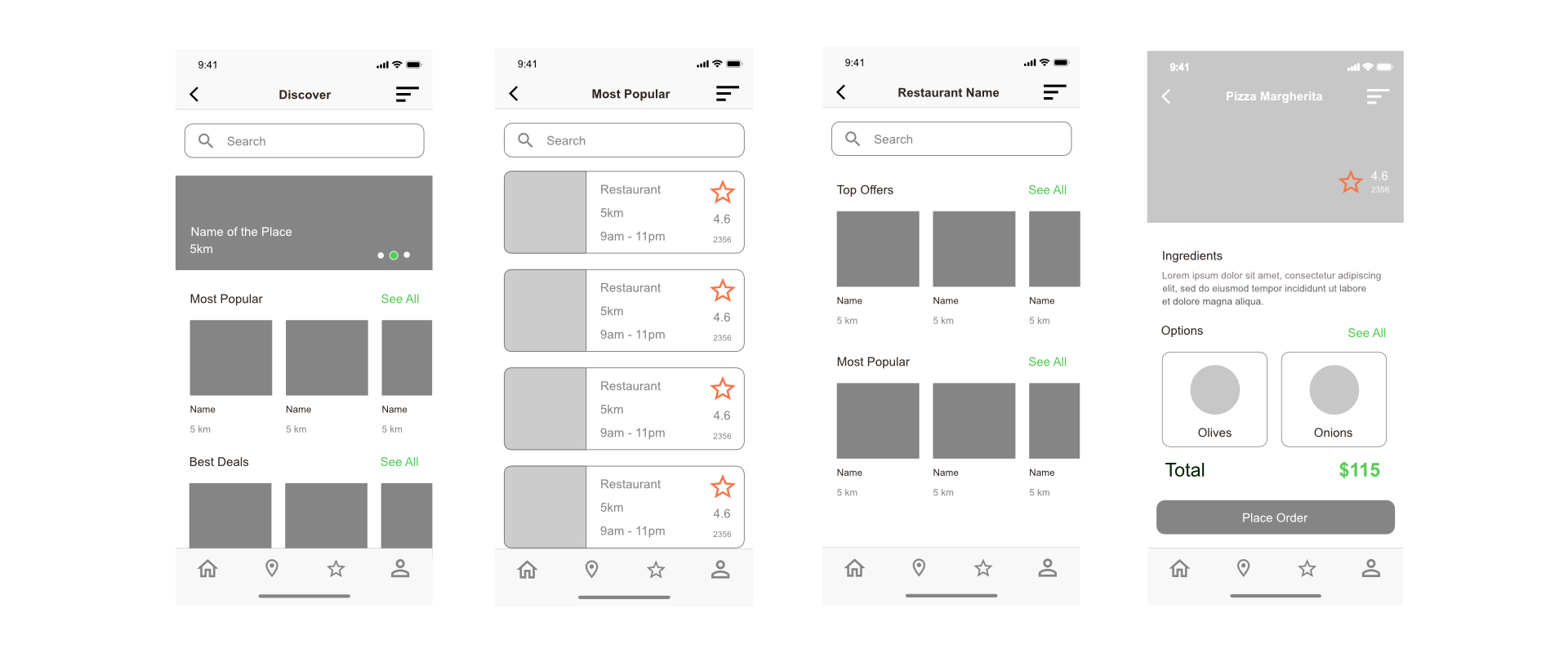 9:41

Discover

Search

Name of the Place
5km

Most Popular See All

Name 5 km
Name 5 km
Name 5 km

Best Deals See All

9:41

Most Popular

Search

Restaurant
5km
9am - 11pm
4.6
2356

Restaurant
5km
9am - 11pm
4.6
2356

Restaurant
5km
9am - 11pm
4.6
2356

Restaurant
5km
9am - 11pm
4.6
2356

9:41

Restaurant Name

Search

Top Offers See All

Name 5 km
Name 5 km
Name 5 km

Most Popular See All

Name 5 km
Name 5 km
Name 5 km

9:41

Pizza Margherita

4.6
2356

Ingredients

Lorem ipsum dolor sit amet, consectetur adipiscing elit, sed do eiusmod tempor incididunt ut labore et dolore magna aliqua.

Options See All

Olives
Onions

Total $115

Place Order